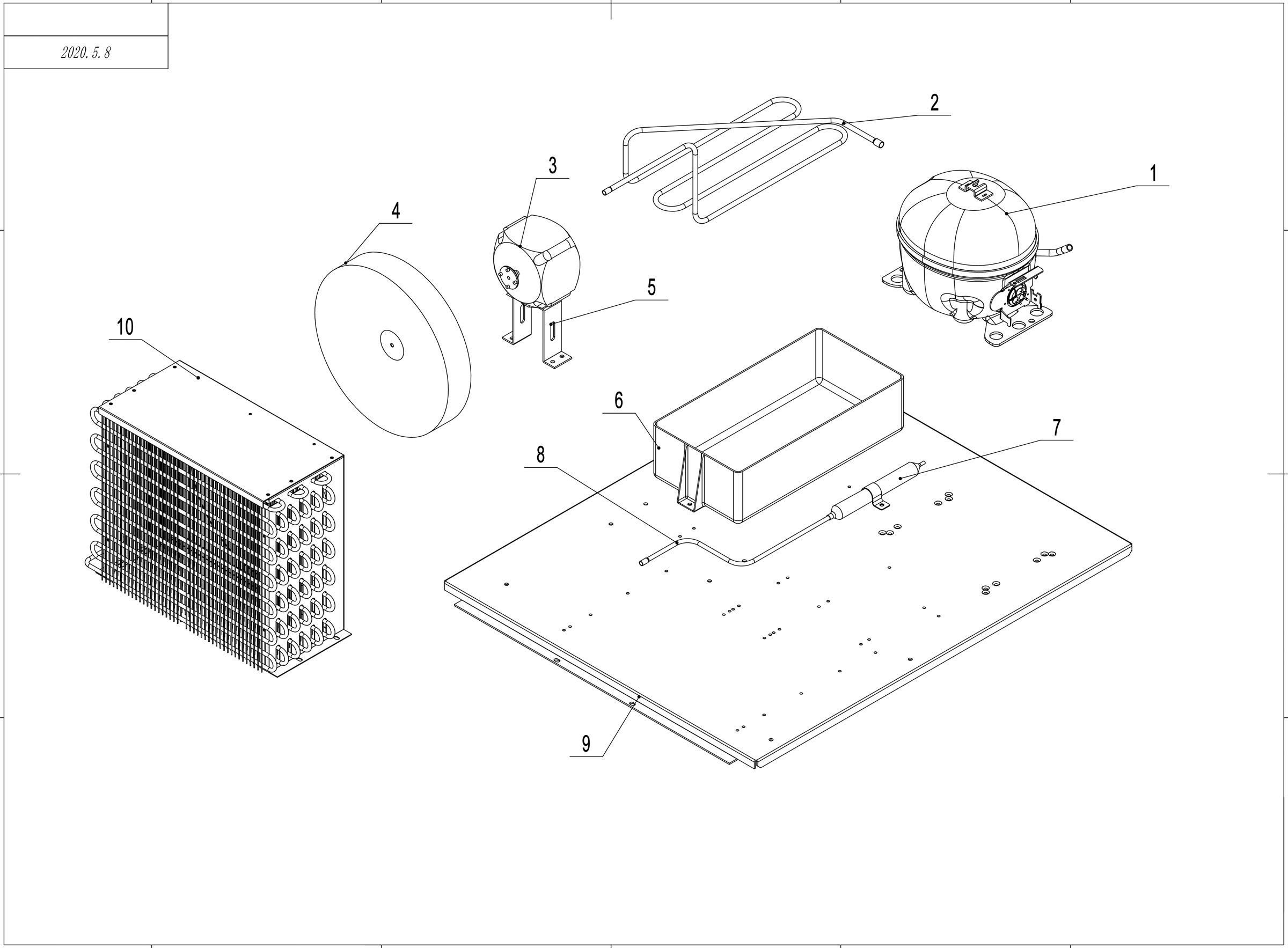 2020. 5. 8

2

3

1

4

5

10

6

7

8

9